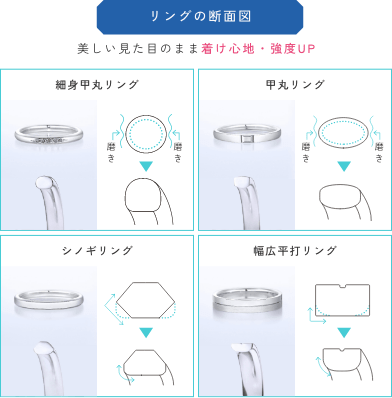 リングの断面図

美しい見た目のまま着け心地・強度UP

細身甲丸リング

磨き 磨き

甲丸リング

磨き 磨き

シノギリング

幅広平打リング